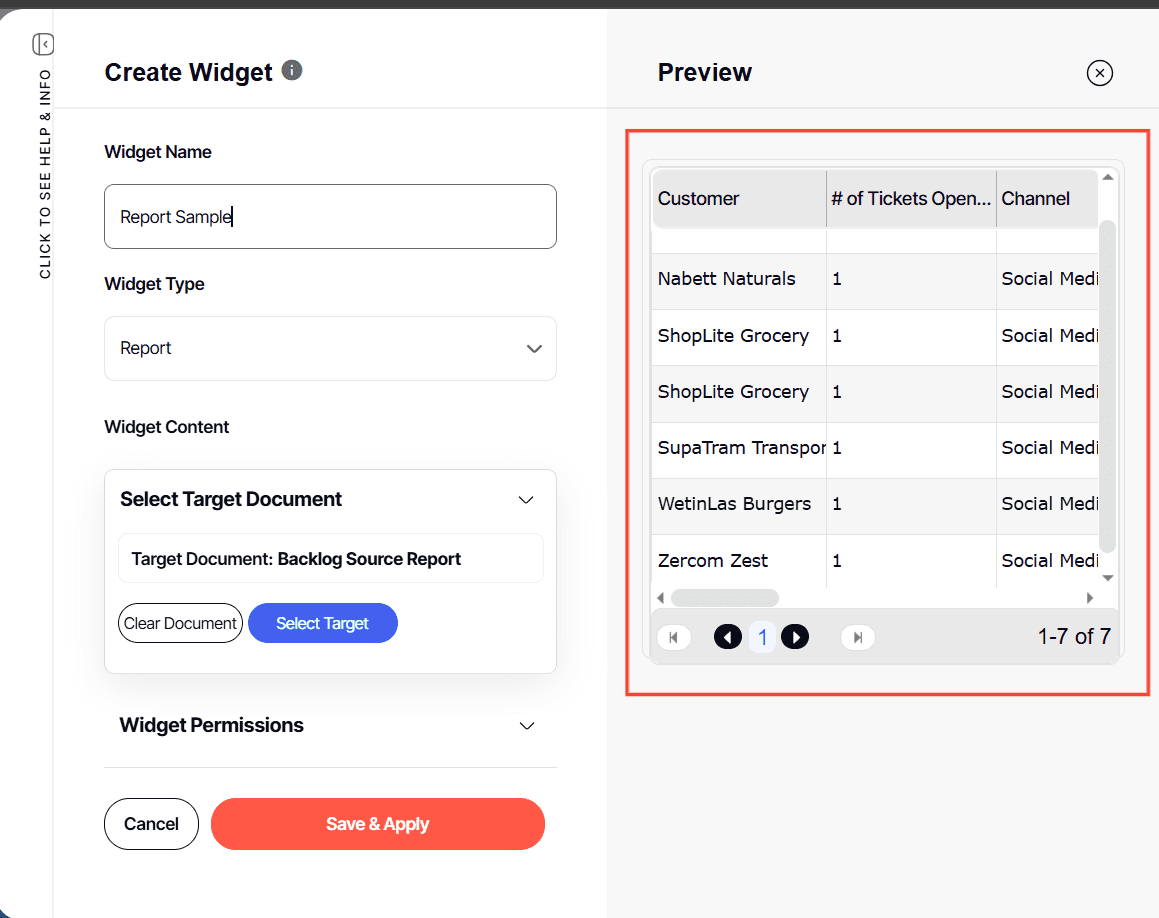 CLICK TO SEE HELP & INFO

Create Widget

Widget Name

Report Sample

Widget Type

Report

Widget Content

Select Target Document

Target Document: Backlog Source Report

Clear Document Select Target

Widget Permissions

Cancel Save & Apply

Preview

| Customer | # of Tickets Open... | Channel |
|---|---|---|
| | | |
| Nabett Naturals | 1 | Social Medi |
| ShopLite Grocery | 1 | Social Medi |
| ShopLite Grocery | 1 | Social Medi |
| SupaTram Transpor | 1 | Social Medi |
| WetinLas Burgers | 1 | Social Medi |
| Zercom Zest | 1 | Social Medi |

1

1-7 of 7